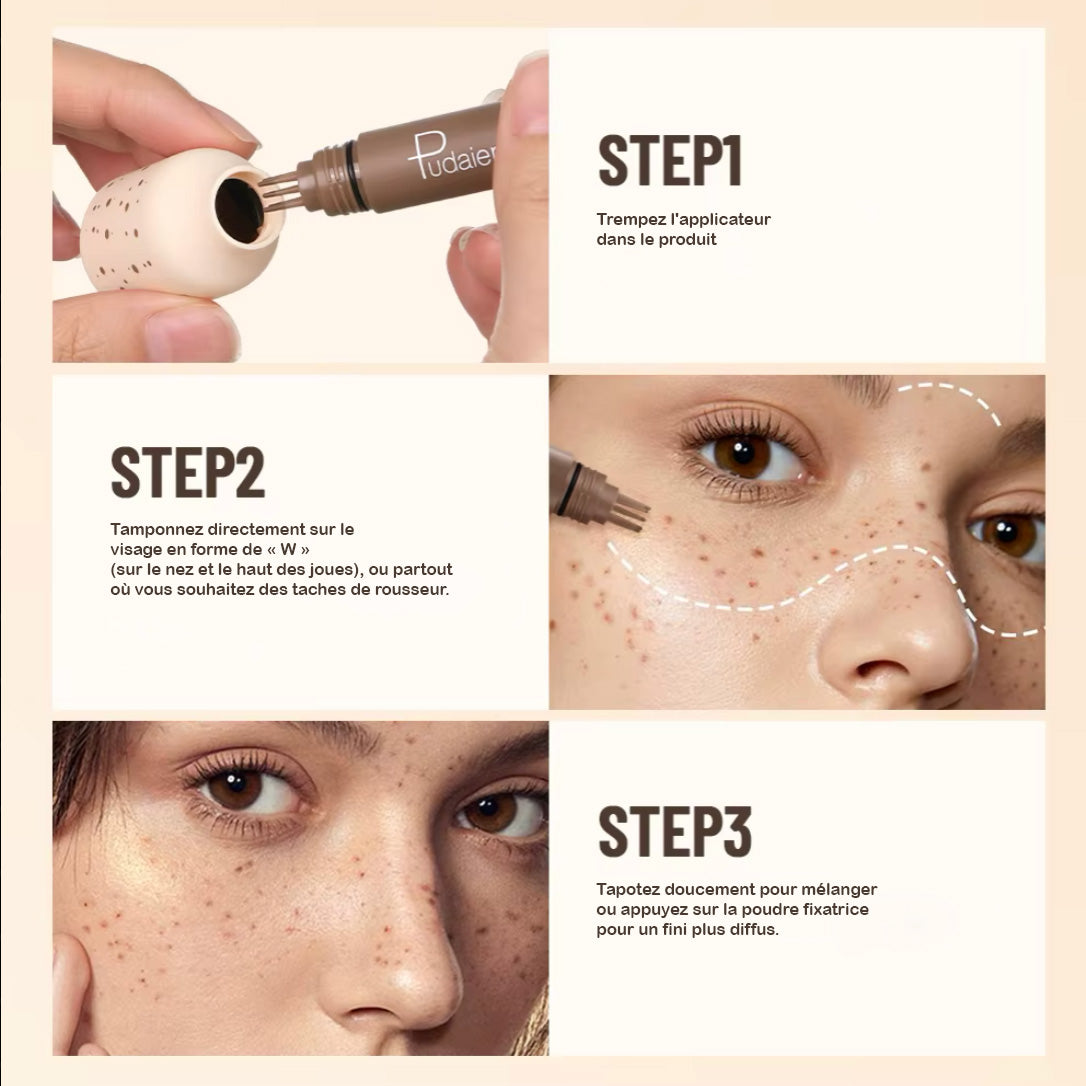 Pudaier

STEP1

Trempez l'applicateur dans le produit

STEP2

Tamponnez directement sur le visage en forme de « W » (sur le nez et le haut des joues), ou partout où vous souhaitez des taches de rousseur.

STEP3

Tapotez doucement pour mélanger ou appuyez sur la poudre fixatrice pour un fini plus diffus.