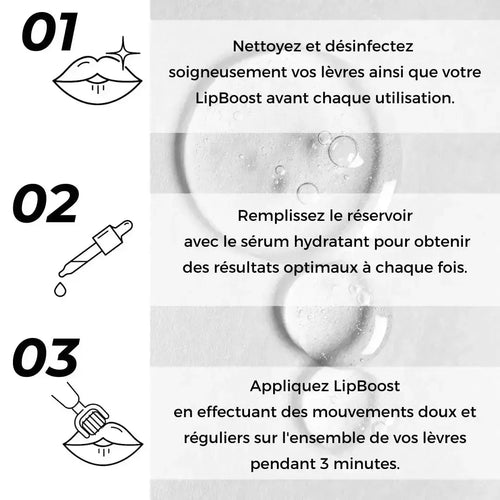 01

Nettoyez et désinfectez soigneusement vos lèvres ainsi que votre LipBoost avant chaque utilisation.

02

Remplissez le réservoir avec le sérum hydratant pour obtenir des résultats optimaux à chaque fois.

03

Appliquez LipBoost en effectuant des mouvements doux et réguliers sur l'ensemble de vos lèvres pendant 3 minutes.